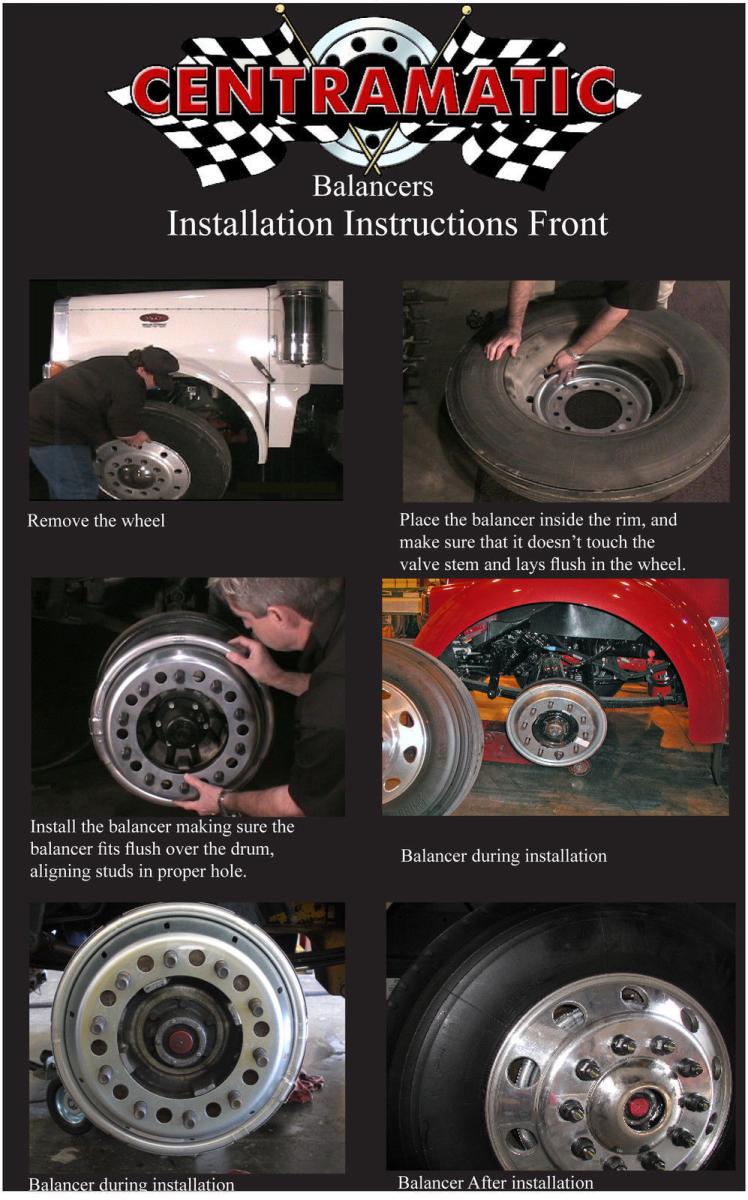 CENTRAMATIC
Balancers
Installation Instructions Front

Remove the wheel

Place the balancer inside the rim, and make sure that it doesn't touch the valve stem and lays flush in the wheel.

Install the balancer making sure the balancer fits flush over the drum, aligning studs in proper hole.

Balancer during installation

Balancer during installation

Balancer After installation