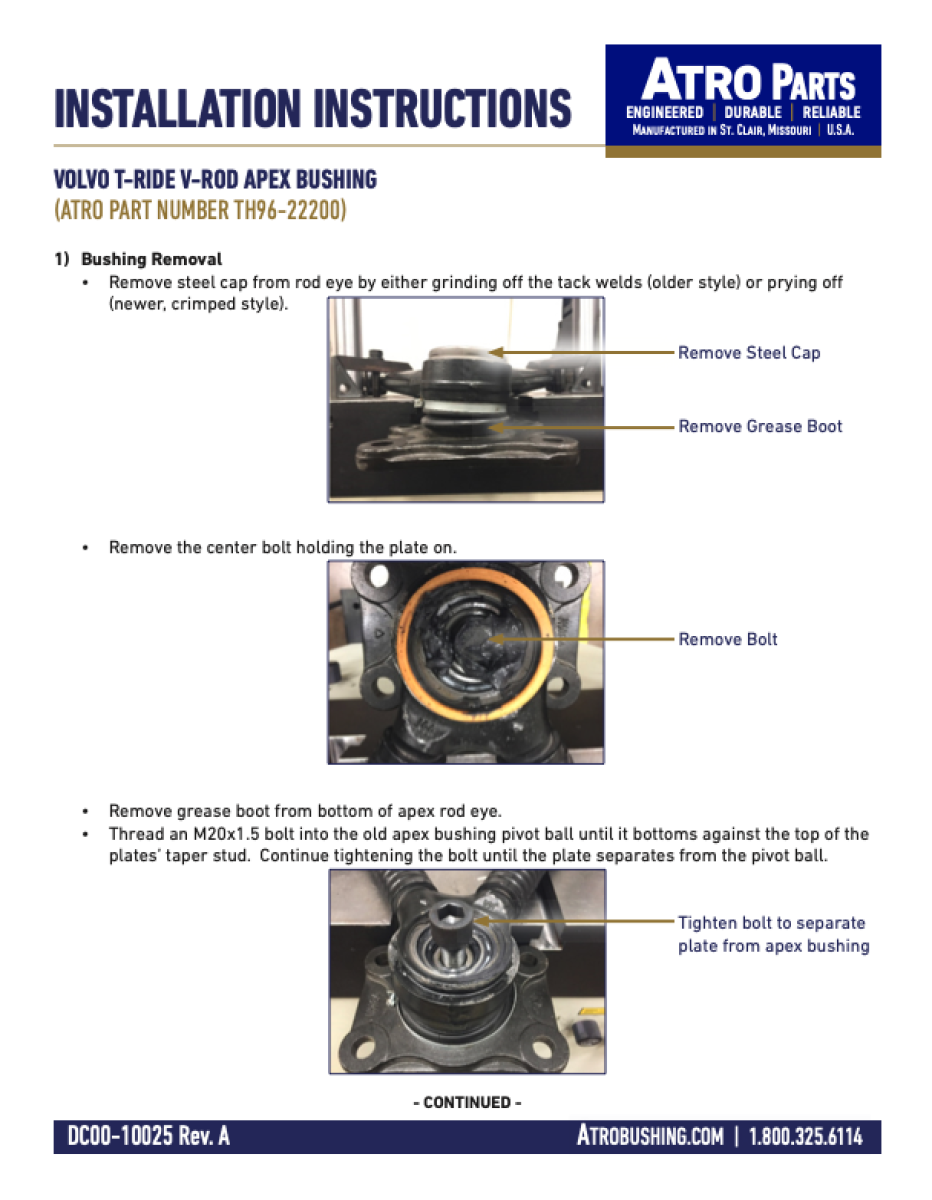 INSTALLATION INSTRUCTIONS

ATRO PARTS
ENGINEERED | DURABLE | RELIABLE
MANUFACTURED IN ST. CLAIR, MISSOURI | U.S.A.

VOLVO T-RIDE V-ROD APEX BUSHING
(ATRO PART NUMBER TH96-22200)

1) Bushing Removal
• Remove steel cap from rod eye by either grinding off the tack welds (older style) or prying off (newer, crimped style).

Remove Steel Cap

Remove Grease Boot

• Remove the center bolt holding the plate on.

Remove Bolt

• Remove grease boot from bottom of apex rod eye.
• Thread an M20x1.5 bolt into the old apex bushing pivot ball until it bottoms against the top of the plates' taper stud. Continue tightening the bolt until the plate separates from the pivot ball.

Tighten bolt to separate plate from apex bushing

- CONTINUED -

DC00-10025 Rev. A

ATROBUSHING.COM | 1.800.325.6114